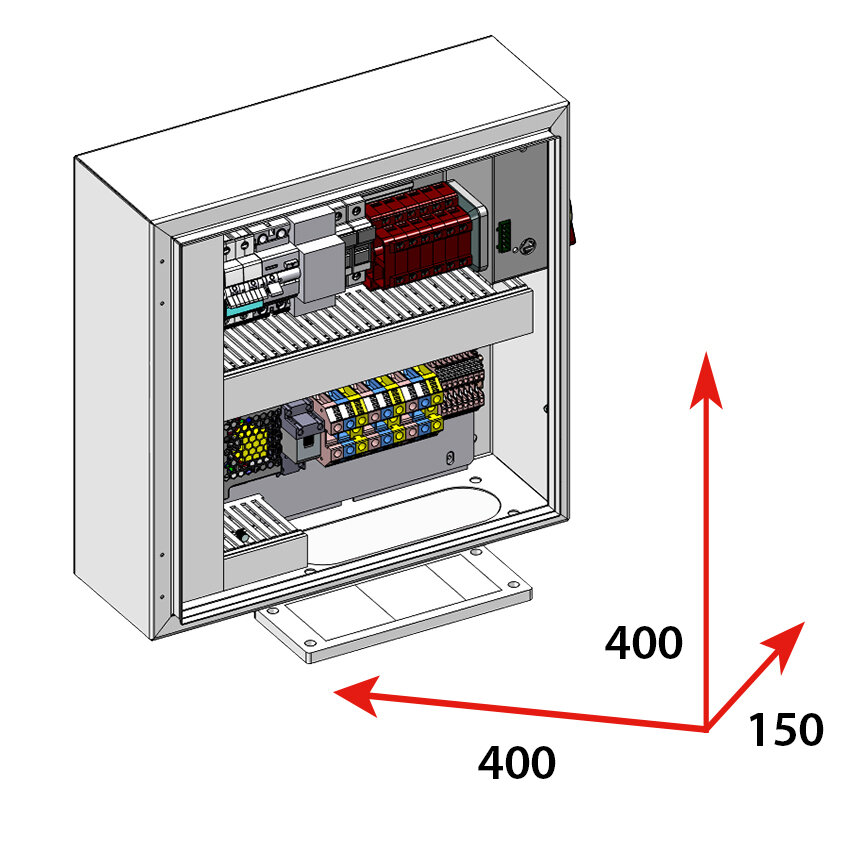 400
150
400